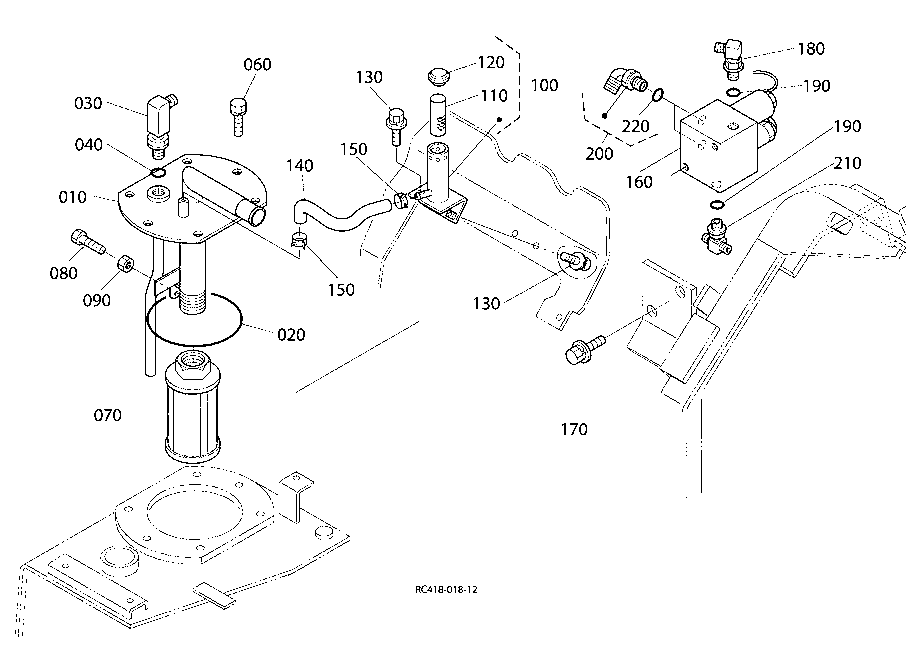 060
030
040
010
080
090
020
070
130
120
110
100
140
150
150
130
180
190
220
200
160
190
210
170
RC418-018-12